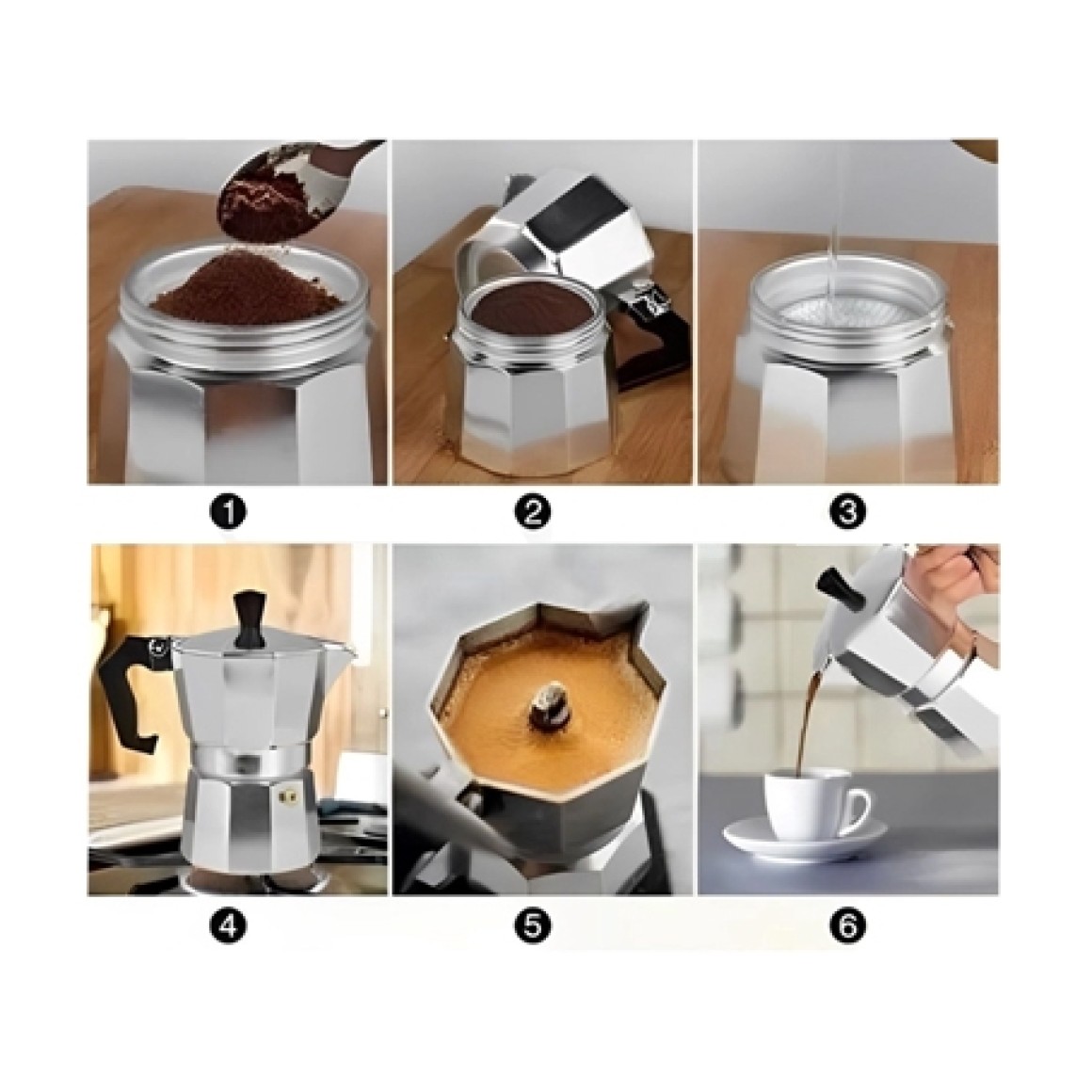 1
2
3
4
5
6